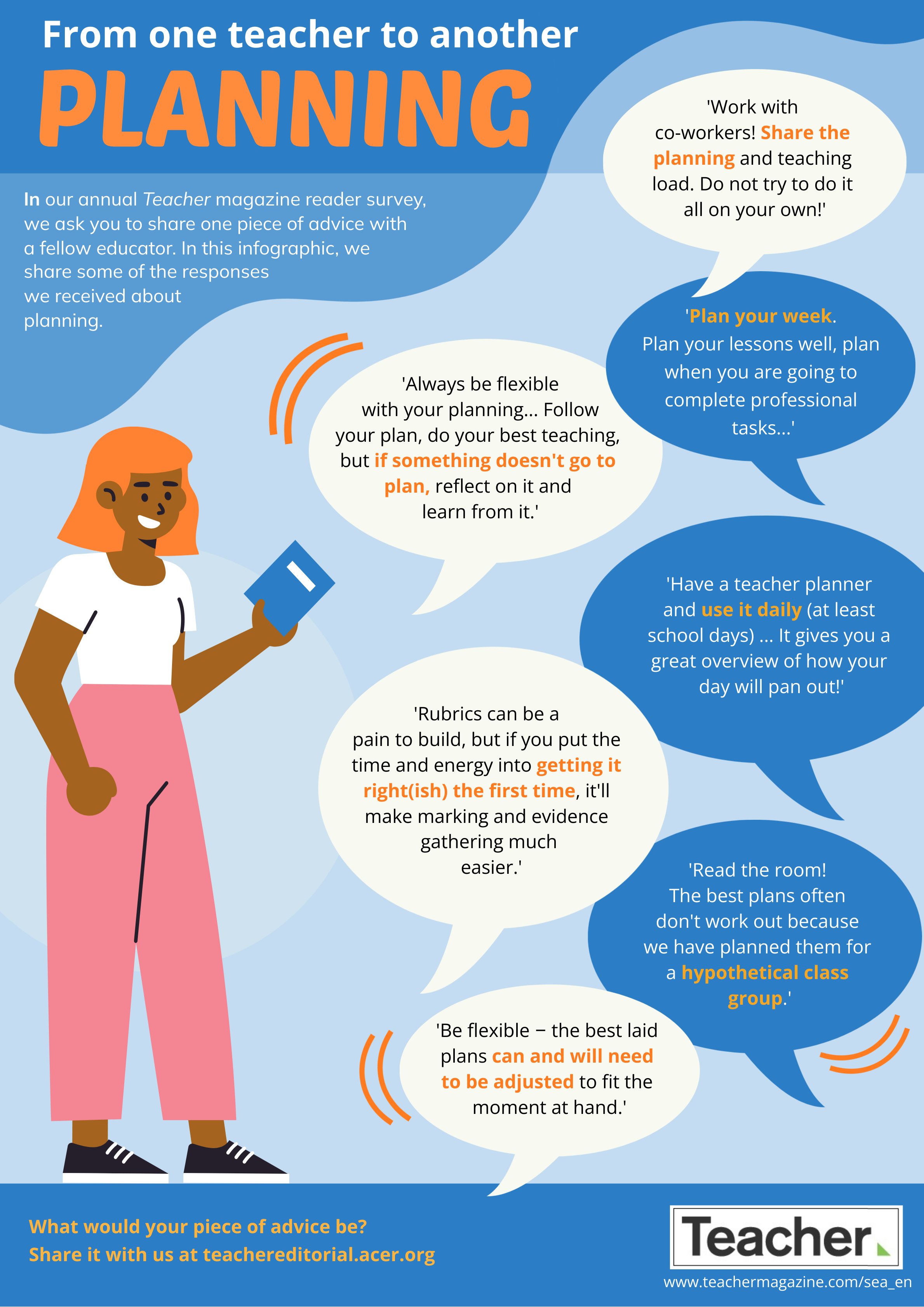 From one teacher to another
PLANNING

In our annual Teacher magazine reader survey, we ask you to share one piece of advice with a fellow educator. In this infographic, we share some of the responses we received about planning.

'Work with co-workers! Share the planning and teaching load. Do not try to do it all on your own!'

'Plan your week. Plan your lessons well, plan when you are going to complete professional tasks...'

'Always be flexible with your planning... Follow your plan, do your best teaching, but if something doesn't go to plan, reflect on it and learn from it.'

'Have a teacher planner and use it daily (at least school days) ... It gives you a great overview of how your day will pan out!'

'Rubrics can be a pain to build, but if you put the time and energy into getting it right(ish) the first time, it'll make marking and evidence gathering much easier.'

'Read the room! The best plans often don't work out because we have planned them for a hypothetical class group.'

'Be flexible − the best laid plans can and will need to be adjusted to fit the moment at hand.'

What would your piece of advice be?
Share it with us at teachereditorial.acer.org

Teacher

www.teachermagazine.com/sea_en