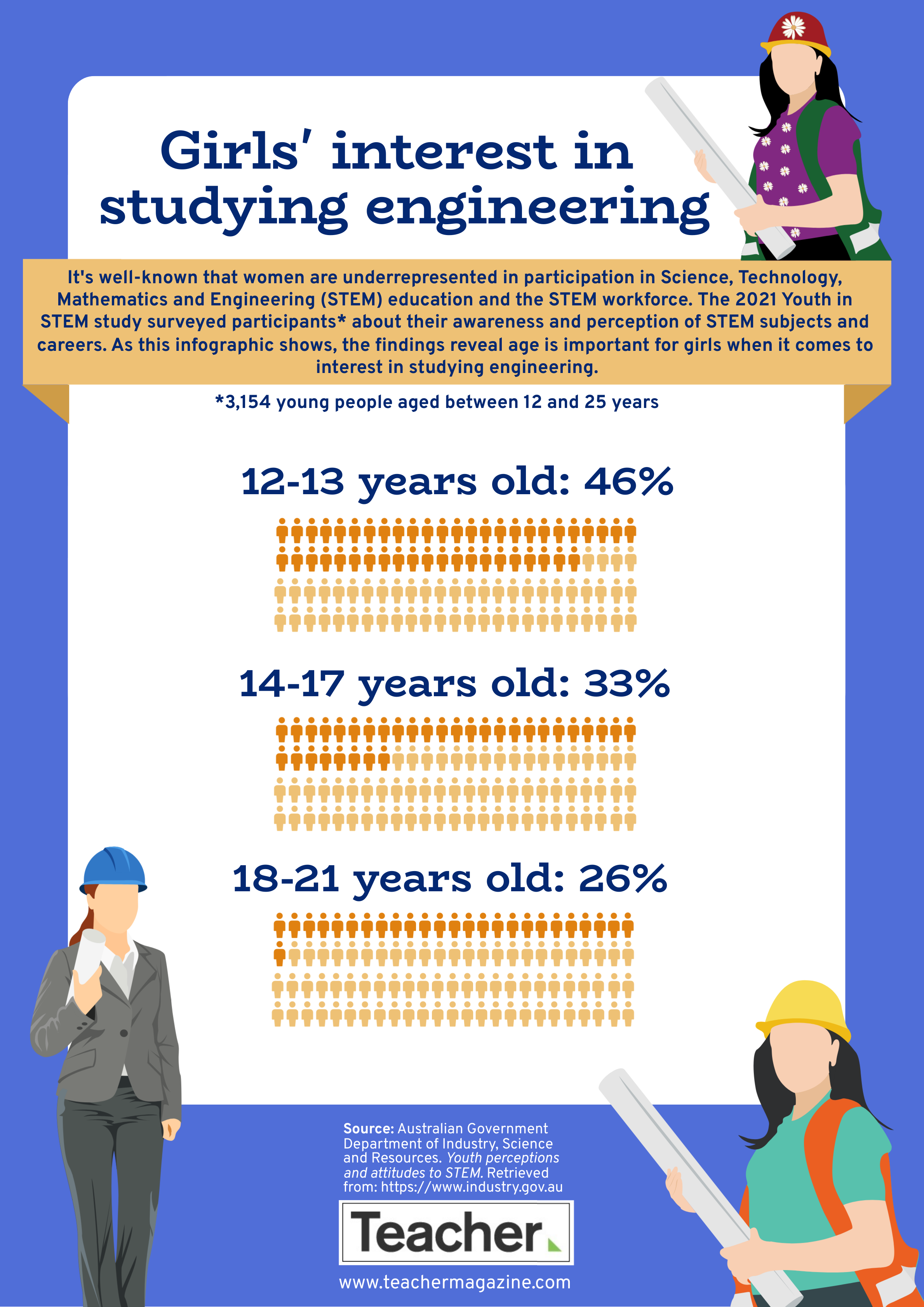 Girls' interest in studying engineering

It's well-known that women are underrepresented in participation in Science, Technology, Mathematics and Engineering (STEM) education and the STEM workforce. The 2021 Youth in STEM study surveyed participants* about their awareness and perception of STEM subjects and careers. As this infographic shows, the findings reveal age is important for girls when it comes to interest in studying engineering.

*3,154 young people aged between 12 and 25 years

12-13 years old: 46%

14-17 years old: 33%

18-21 years old: 26%

Source: Australian Government Department of Industry, Science and Resources. Youth perceptions and attitudes to STEM. Retrieved from: https://www.industry.gov.au

Teacher

www.teachermagazine.com