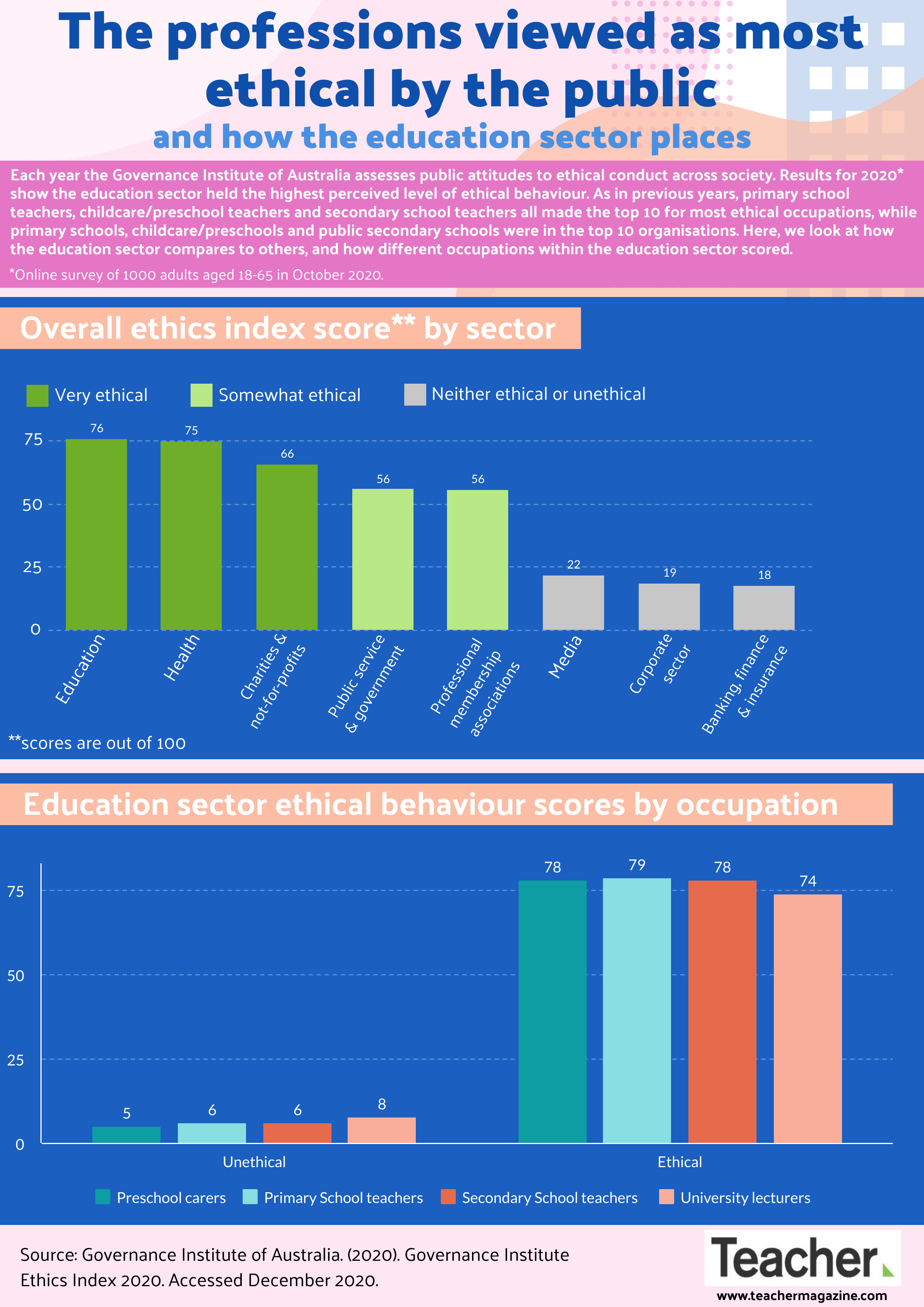 The professions viewed as most ethical by the public

and how the education sector places

Each year the Governance Institute of Australia assesses public attitudes to ethical conduct across society. Results for 2020* show the education sector held the highest perceived level of ethical behaviour. As in previous years, primary school teachers, childcare/preschool teachers and secondary school teachers all made the top 10 for most ethical occupations, while primary schools, childcare/preschools and public secondary schools were in the top 10 organisations. Here, we look at how the education sector compares to others, and how different occupations within the education sector scored.

*Online survey of 1000 adults aged 18-65 in October 2020.

Overall ethics index score** by sector

Very ethical
Somewhat ethical
Neither ethical or unethical

75
50
25
0

76
75
66
56
56
22
19
18

Education
Health
Charities & not-for-profits
Public service & government
Professional membership associations
Media
Corporate sector
Banking, finance & insurance

**scores are out of 100

Education sector ethical behaviour scores by occupation

75
50
25
0

5
6
6
8
78
79
78
74

Unethical
Ethical

Preschool carers
Primary School teachers
Secondary School teachers
University lecturers

Source: Governance Institute of Australia. (2020). Governance Institute Ethics Index 2020. Accessed December 2020.

Teacher

www.teachermagazine.com