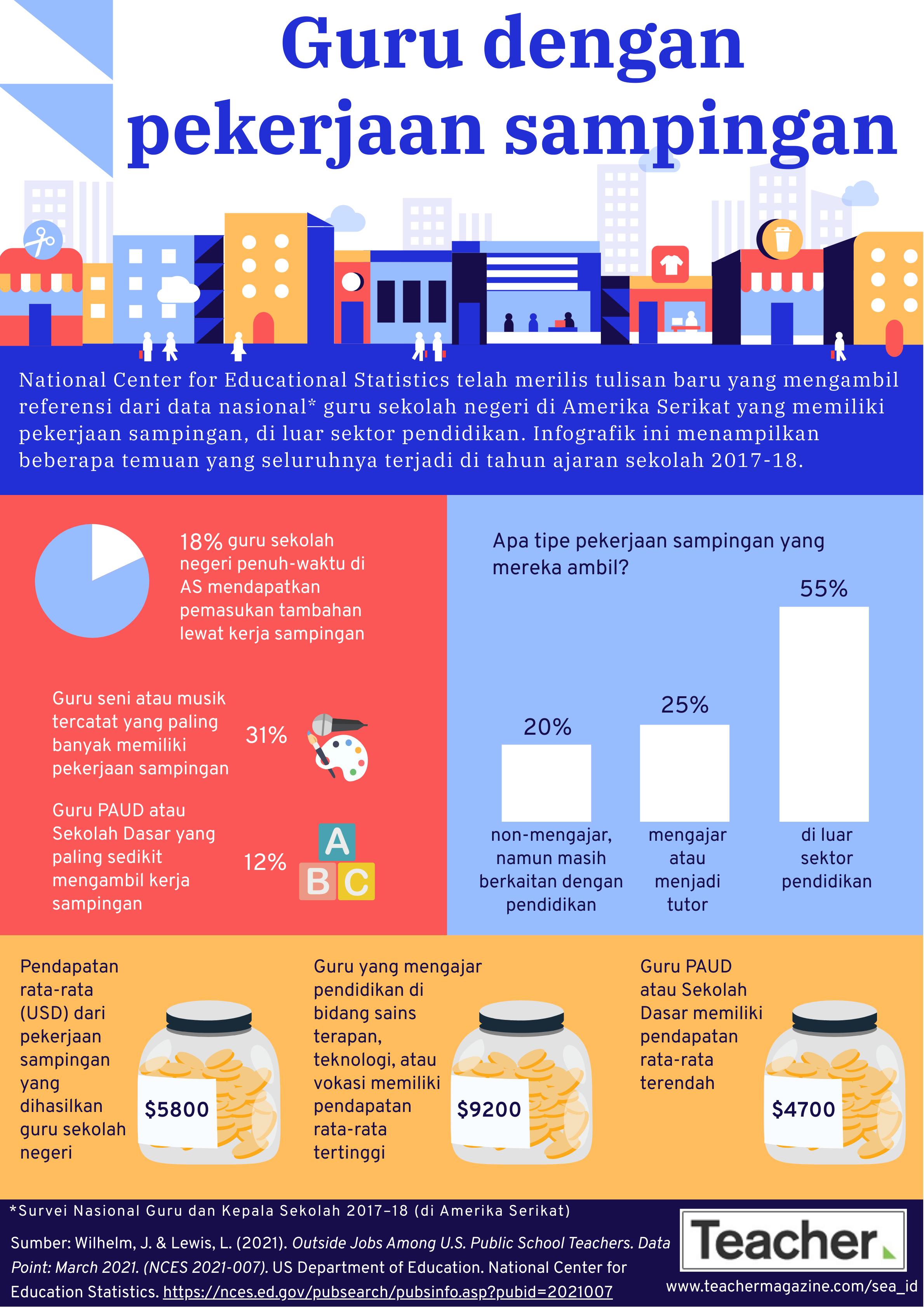 Guru dengan pekerjaan sampingan

National Center for Educational Statistics telah merilis tulisan baru yang mengambil referensi dari data nasional* guru sekolah negeri di Amerika Serikat yang memiliki pekerjaan sampingan, di luar sektor pendidikan. Infografik ini menampilkan beberapa temuan yang seluruhnya terjadi di tahun ajaran sekolah 2017-18.

18% guru sekolah negeri penuh-waktu di AS mendapatkan pemasukan tambahan lewat kerja sampingan

Guru seni atau musik tercatat yang paling banyak memiliki pekerjaan sampingan 31%

Guru PAUD atau Sekolah Dasar yang paling sedikit mengambil kerja sampingan 12%

A B C

Apa tipe pekerjaan sampingan yang mereka ambil?

20% non-mengajar, namun masih berkaitan dengan pendidikan

25% mengajar atau menjadi tutor

55% di luar sektor pendidikan

Pendapatan rata-rata (USD) dari pekerjaan sampingan yang dihasilkan guru sekolah negeri $5800

Guru yang mengajar pendidikan di bidang sains terapan, teknologi, atau vokasi memiliki pendapatan rata-rata tertinggi $9200

Guru PAUD atau Sekolah Dasar memiliki pendapatan rata-rata terendah $4700

*Survei Nasional Guru dan Kepala Sekolah 2017–18 (di Amerika Serikat)

Sumber: Wilhelm, J. & Lewis, L. (2021). Outside Jobs Among U.S. Public School Teachers. Data Point: March 2021. (NCES 2021-007). US Department of Education. National Center for Education Statistics. https://nces.ed.gov/pubsearch/pubsinfo.asp?pubid=2021007

Teacher

www.teachermagazine.com/sea_id